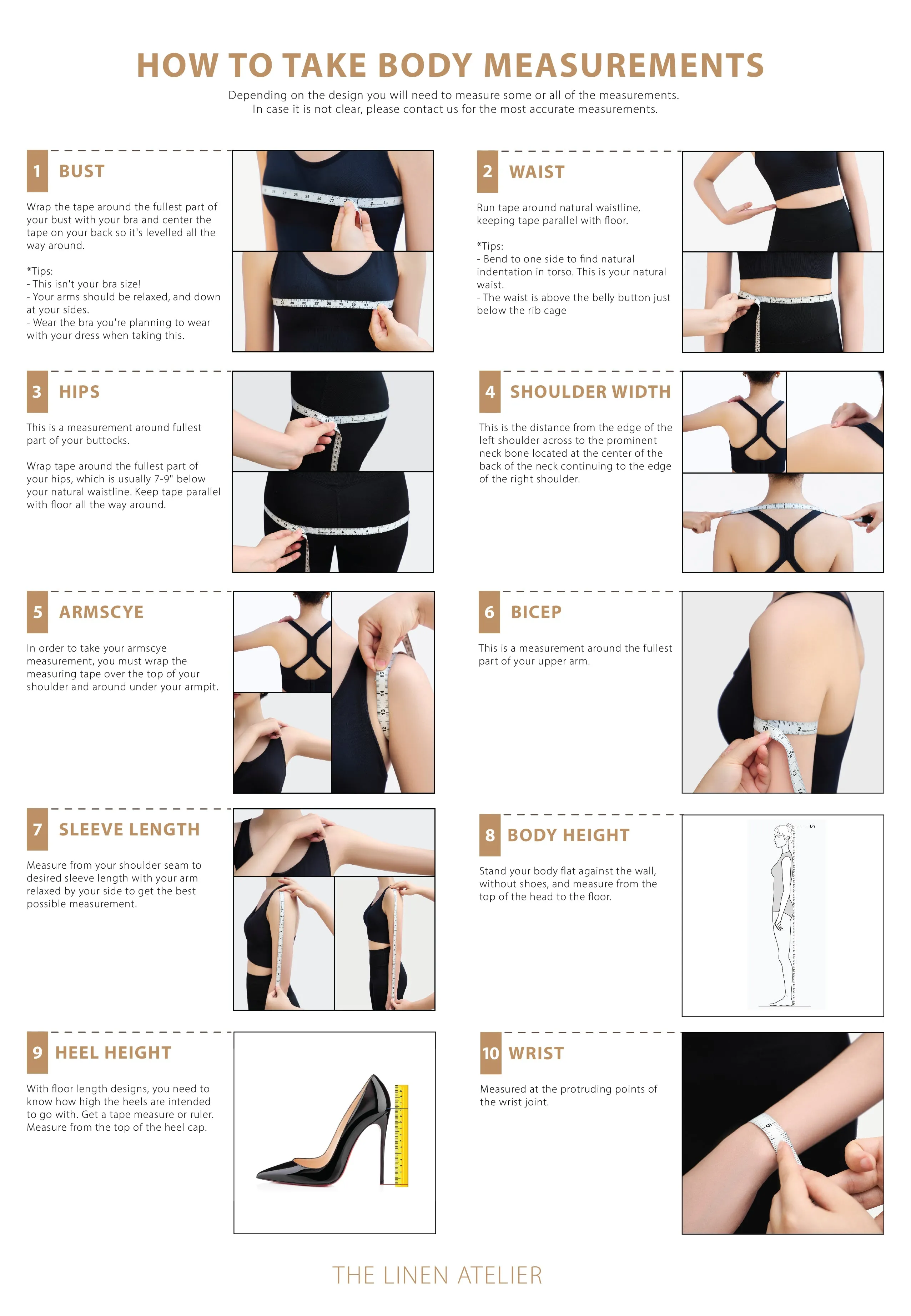 HOW TO TAKE BODY MEASUREMENTS

Depending on the design you will need to measure some or all of the measurements. In case it is not clear, please contact us for the most accurate measurements.

1 BUST

Wrap the tape around the fullest part of your bust with your bra and center the tape on your back so it's levelled all the way around.

*Tips:
- This isn't your bra size!
- Your arms should be relaxed, and down at your sides.
- Wear the bra you're planning to wear with your dress when taking this.

2 WAIST

Run tape around natural waistline, keeping tape parallel with floor.

*Tips:
- Bend to one side to find natural indentation in torso. This is your natural waist.
- The waist is above the belly button just below the rib cage

3 HIPS

This is a measurement around fullest part of your buttocks.

Wrap tape around the fullest part of your hips, which is usually 7-9" below your natural waistline. Keep tape parallel with floor all the way around.

4 SHOULDER WIDTH

This is the distance from the edge of the left shoulder across to the prominent neck bone located at the center of the back of the neck continuing to the edge of the right shoulder.

5 ARMSCYE

In order to take your armscye measurement, you must wrap the measuring tape over the top of your shoulder and around under your armpit.

6 BICEP

This is a measurement around the fullest part of your upper arm.

7 SLEEVE LENGTH

Measure from your shoulder seam to desired sleeve length with your arm relaxed by your side to get the best possible measurement.

8 BODY HEIGHT

Stand your body flat against the wall, without shoes, and measure from the top of the head to the floor.

9 HEEL HEIGHT

With floor length designs, you need to know how high the heels are intended to go with. Get a tape measure or ruler. Measure from the top of the heel cap.

10 WRIST

Measured at the protruding points of the wrist joint.

THE LINEN ATELIER